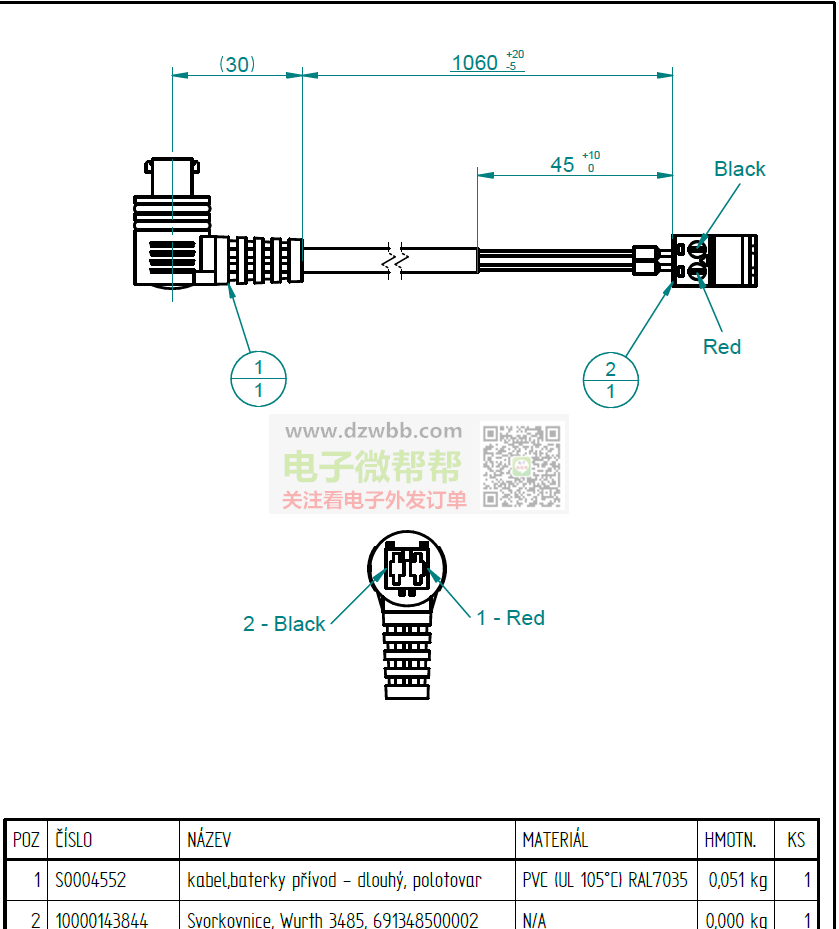 (30)

$1060^{+20}_{-5}$

$45^{+10}_{0}$

Black

Red

1
1

2
1

www.dzwbb.com
电子微帮帮
关注看电子外发订单

2 - Black

1 - Red

| POZ | ČÍSLO | NÁZEV | MATERIÁL | HMOTN. | KS |
|---|---|---|---|---|---|
| 1 | S0004552 | kabel,baterky přívod - dlouhý, polotovar | PVC (UL 105°C) RAL7035 | 0,051 kg | 1 |
| 2 | 10000143844 | Svorkovnice, Wurth 3485, 691348500002 | N/A | 0,000 kg | 1 |