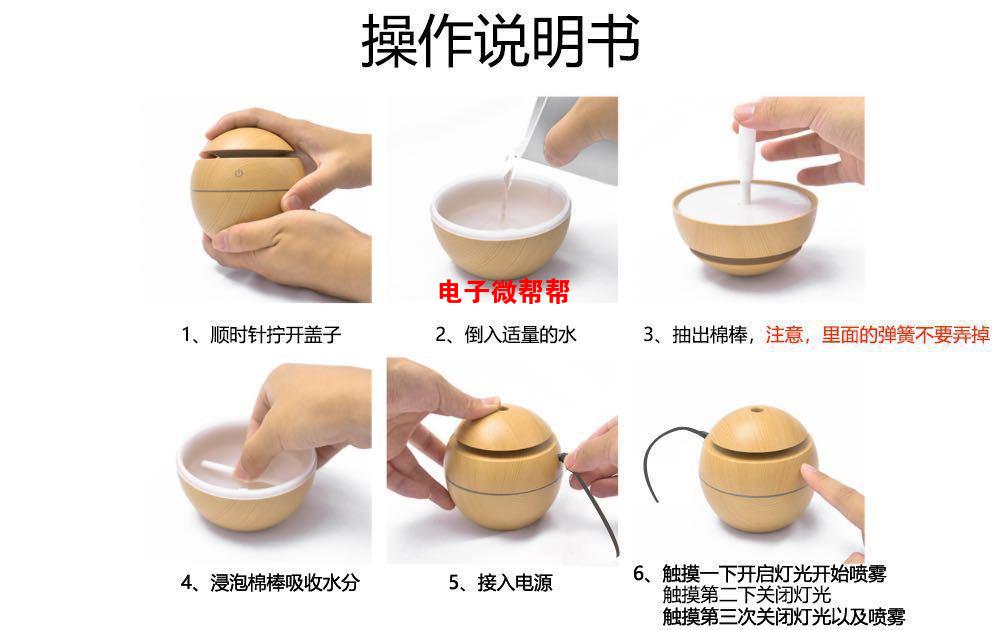 操作说明书

电子微帮帮

1、顺时针拧开盖子

2、倒入适量的水

3、抽出棉棒，注意，里面的弹簧不要弄掉

4、浸泡棉棒吸收水分

5、接入电源

6、触摸一下开启灯光开始喷雾
触摸第二下关闭灯光
触摸第三次关闭灯光以及喷雾