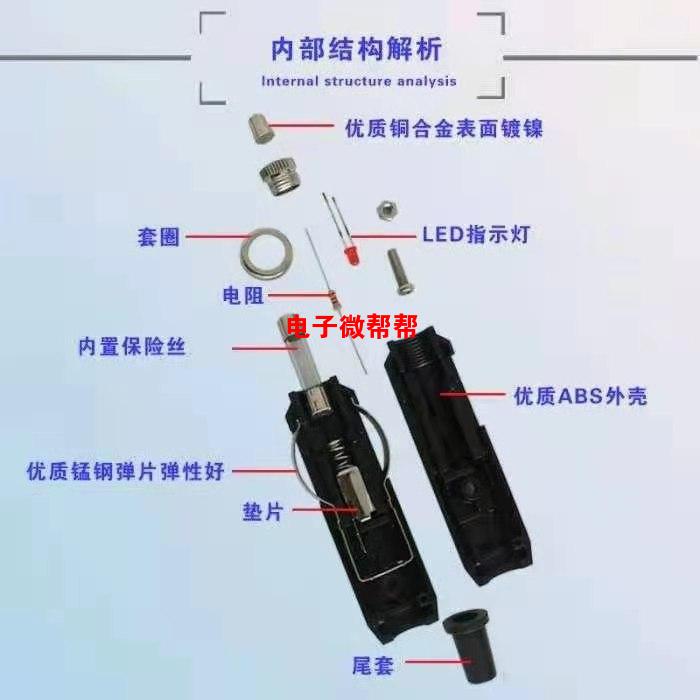 内部结构解析
Internal structure analysis

优质铜合金表面镀镍

套圈

LED指示灯

电阻

电子微帮帮

内置保险丝

优质ABS外壳

优质锰钢弹片弹性好

垫片

尾套