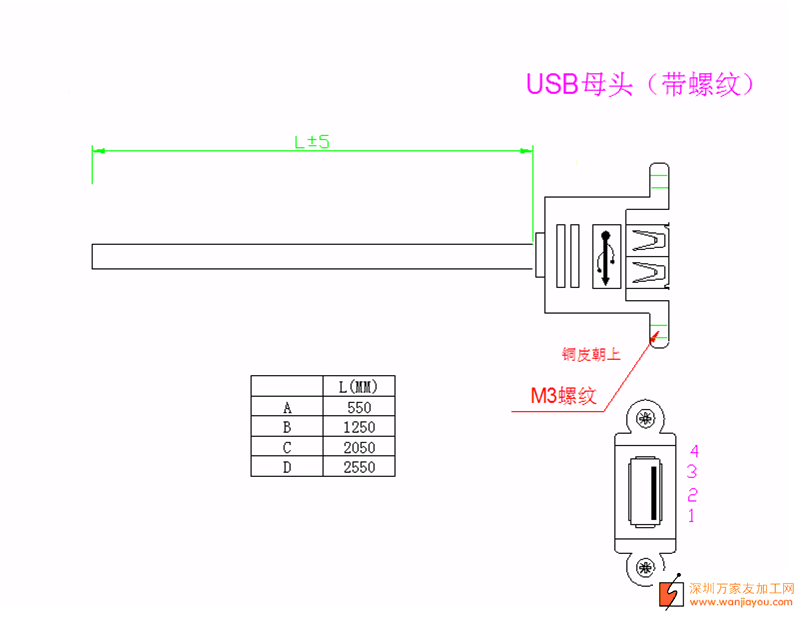 USB母头（带螺纹）

L±5

铜皮朝上

M3螺纹

|   | L(MM) |
|---|---|
| A | 550 |
| B | 1250 |
| C | 2050 |
| D | 2550 |

4
3
2
1

深圳万家友加工网
www.wanjiayou.com